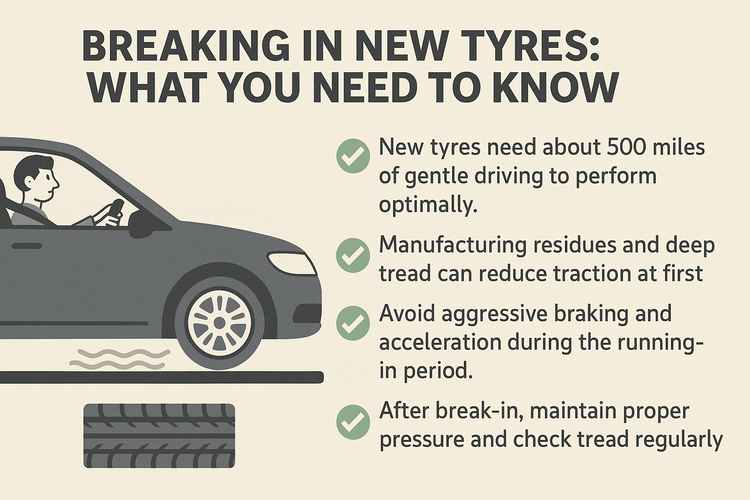 BREAKING IN NEW TYRES: WHAT YOU NEED TO KNOW

New tyres need about 500 miles of gentle driving to perform optimally.

Manufacturing residues and deep tread can reduce traction at first

Avoid aggressive braking and acceleration during the running-in period.

After break-in, maintain proper pressure and check tread regularly