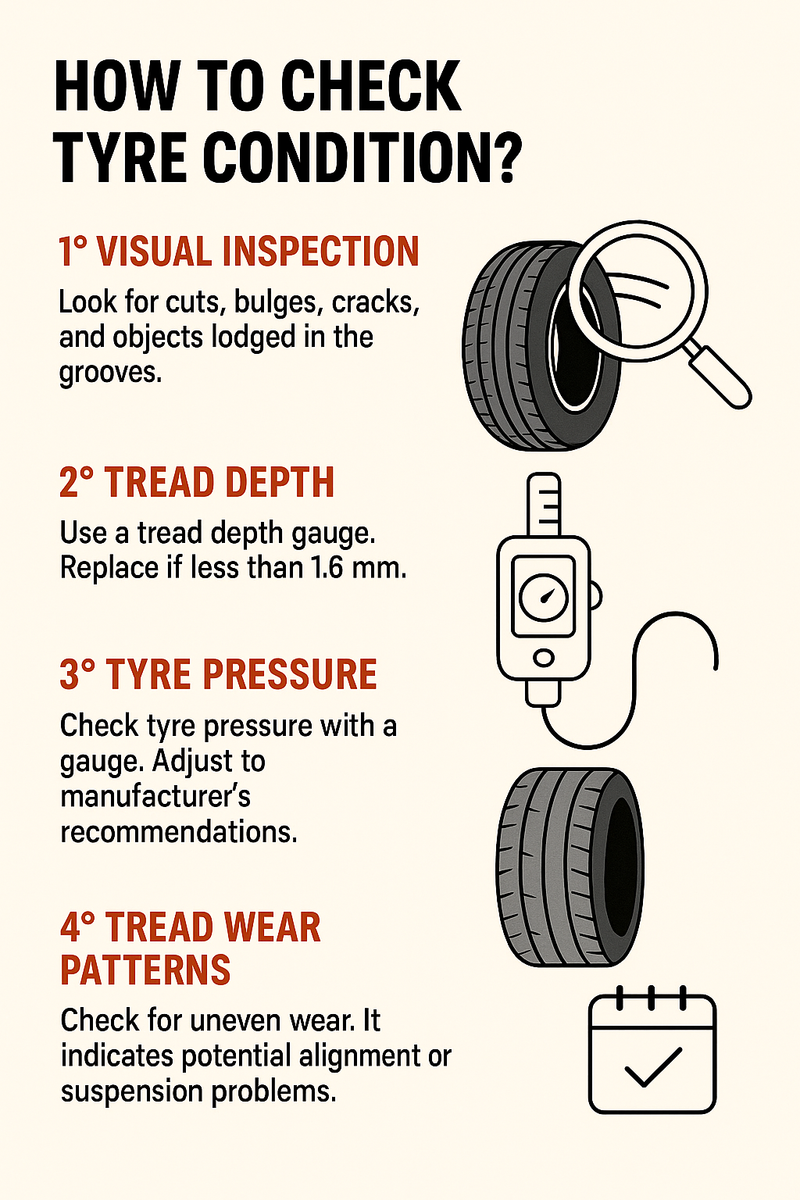 HOW TO CHECK TYRE CONDITION?

1° VISUAL INSPECTION

Look for cuts, bulges, cracks, and objects lodged in the grooves.

2° TREAD DEPTH

Use a tread depth gauge. Replace if less than 1.6 mm.

3° TYRE PRESSURE

Check tyre pressure with a gauge. Adjust to manufacturer's recommendations.

4° TREAD WEAR PATTERNS

Check for uneven wear. It indicates potential alignment or suspension problems.