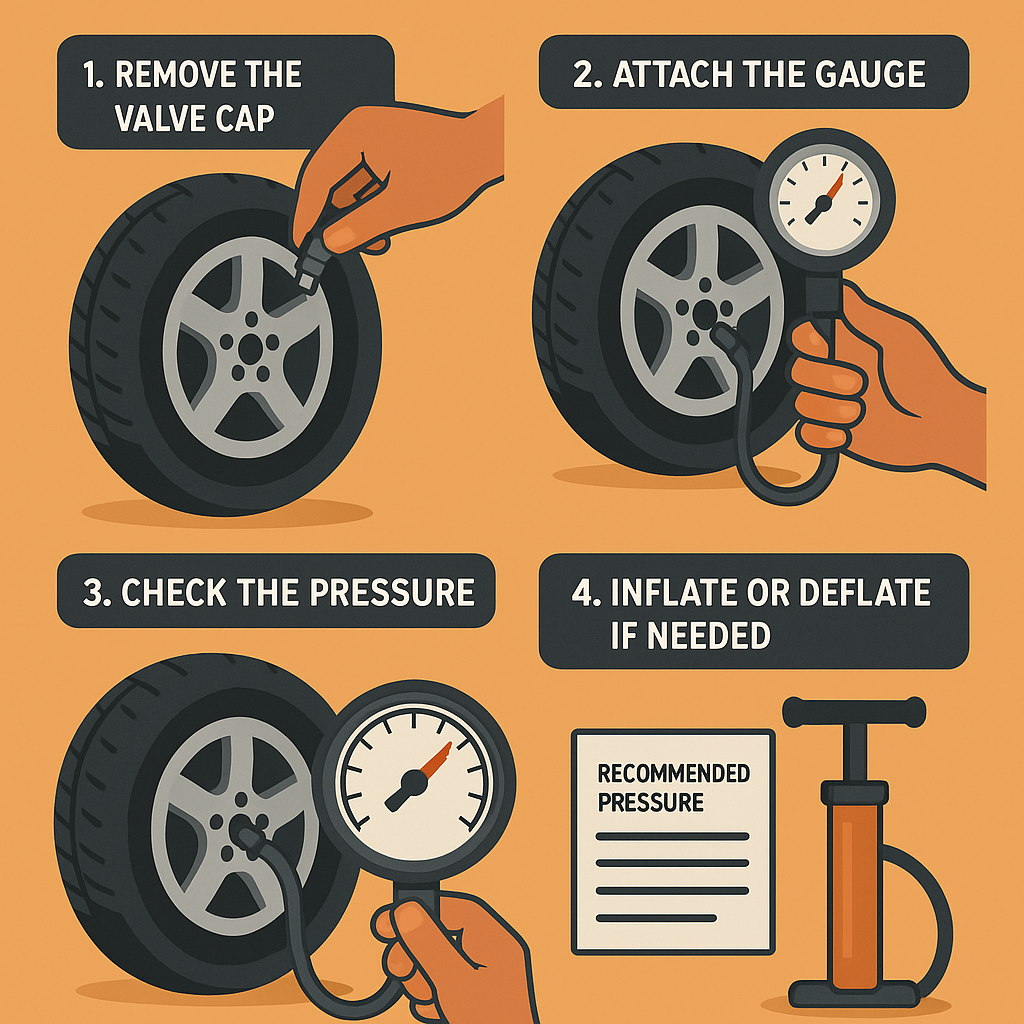 1. REMOVE THE VALVE CAP

2. ATTACH THE GAUGE

3. CHECK THE PRESSURE

4. INFLATE OR DEFLATE IF NEEDED

RECOMMENDED PRESSURE