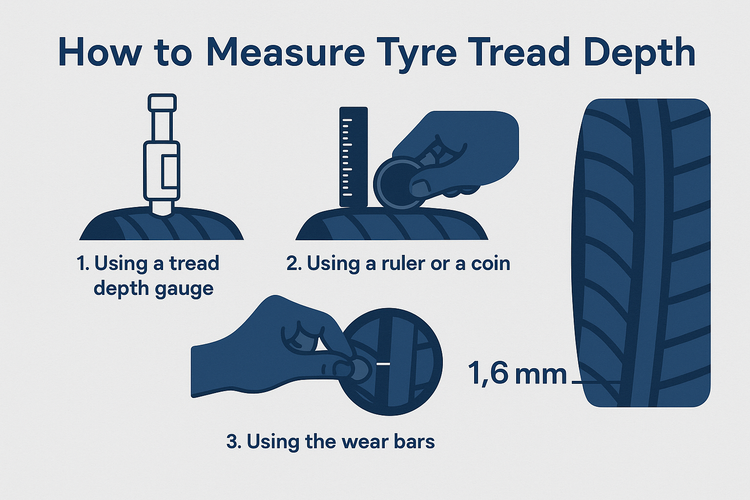 How to Measure Tyre Tread Depth

1. Using a tread depth gauge

2. Using a ruler or a coin

3. Using the wear bars

1,6 mm