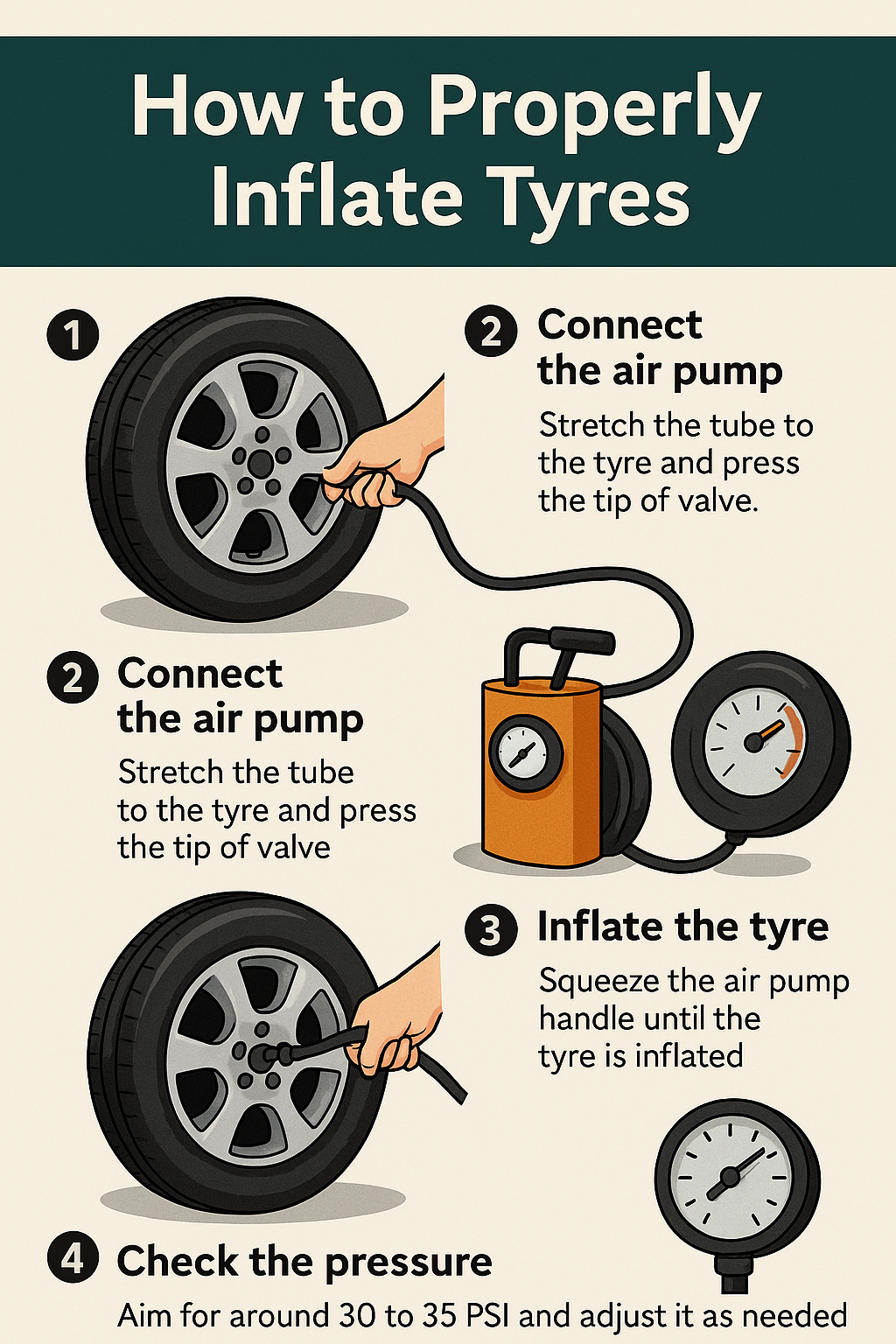 How to Properly Inflate Tyres

1

2 Connect the air pump

Stretch the tube to the tyre and press the tip of valve.

2 Connect the air pump

Stretch the tube to the tyre and press the tip of valve

3 Inflate the tyre

Squeeze the air pump handle until the tyre is inflated

4 Check the pressure

Aim for around 30 to 35 PSI and adjust it as needed