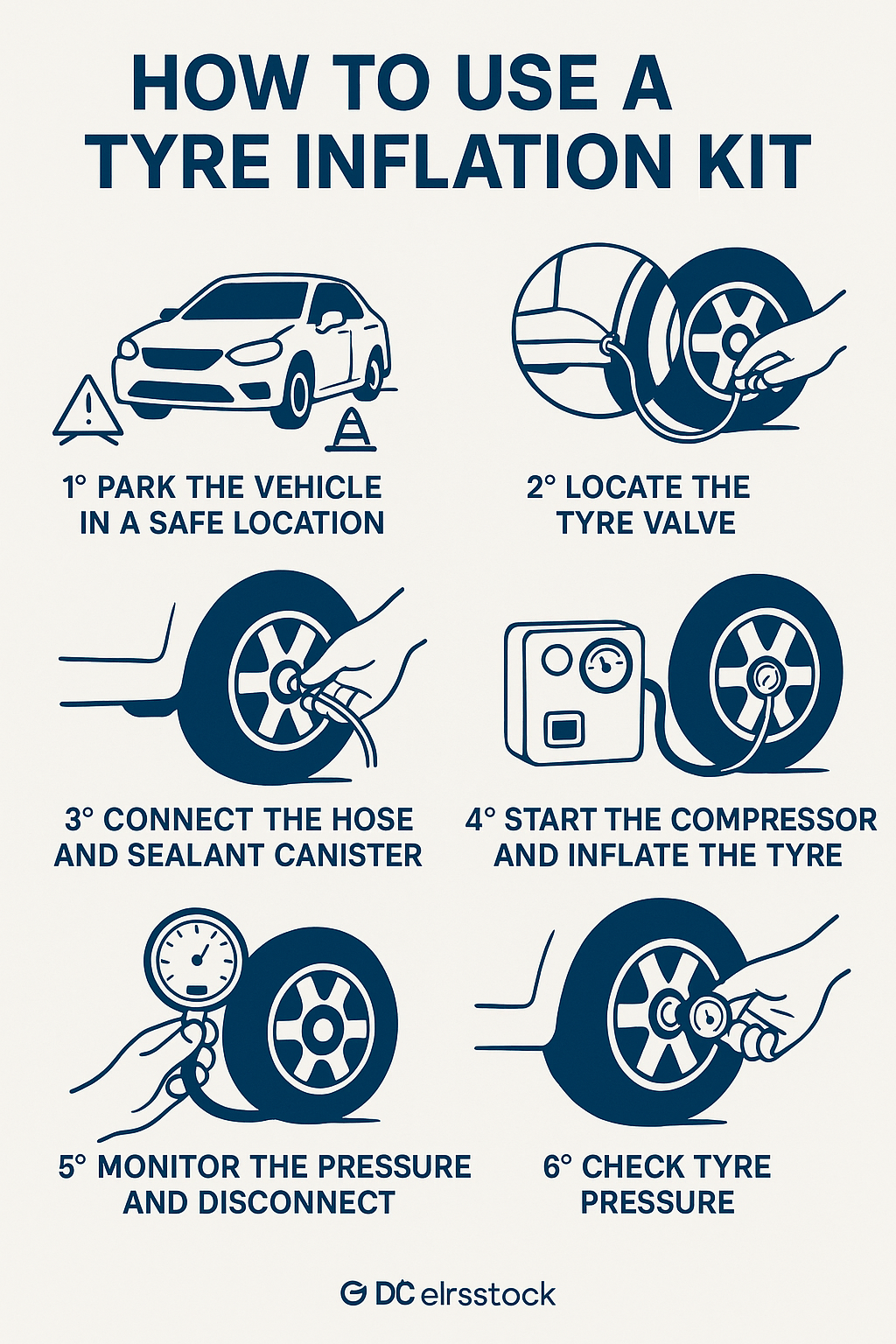 HOW TO USE A TYRE INFLATION KIT

1° PARK THE VEHICLE IN A SAFE LOCATION

2° LOCATE THE TYRE VALVE

3° CONNECT THE HOSE AND SEALANT CANISTER

4° START THE COMPRESSOR AND INFLATE THE TYRE

5° MONITOR THE PRESSURE AND DISCONNECT

6° CHECK TYRE PRESSURE

DC elrsstock